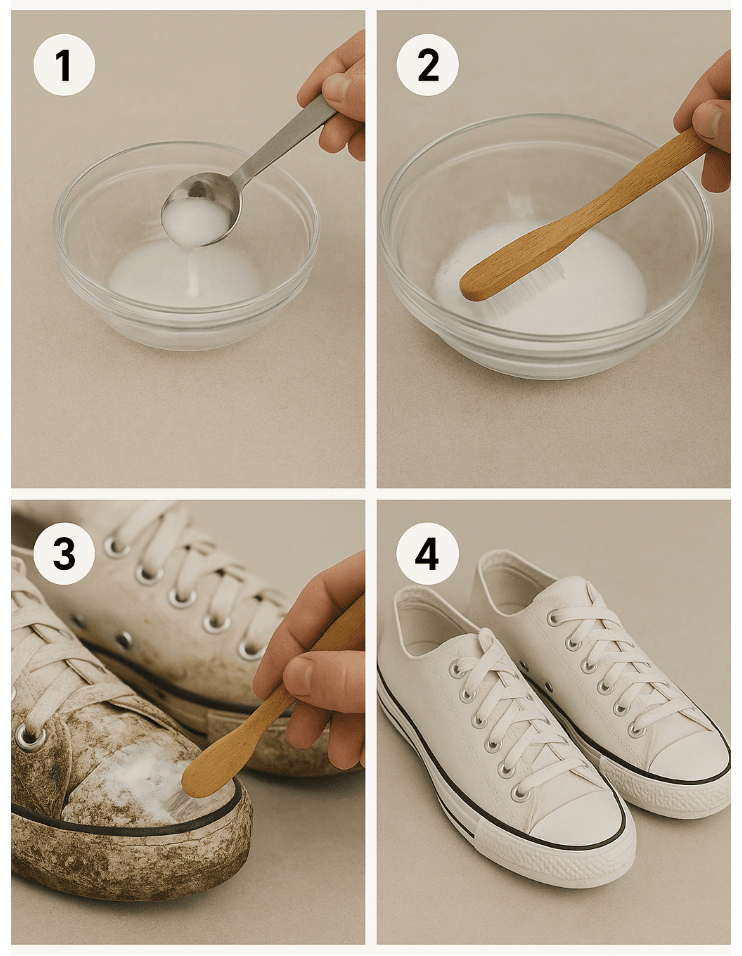 1

2

3

4